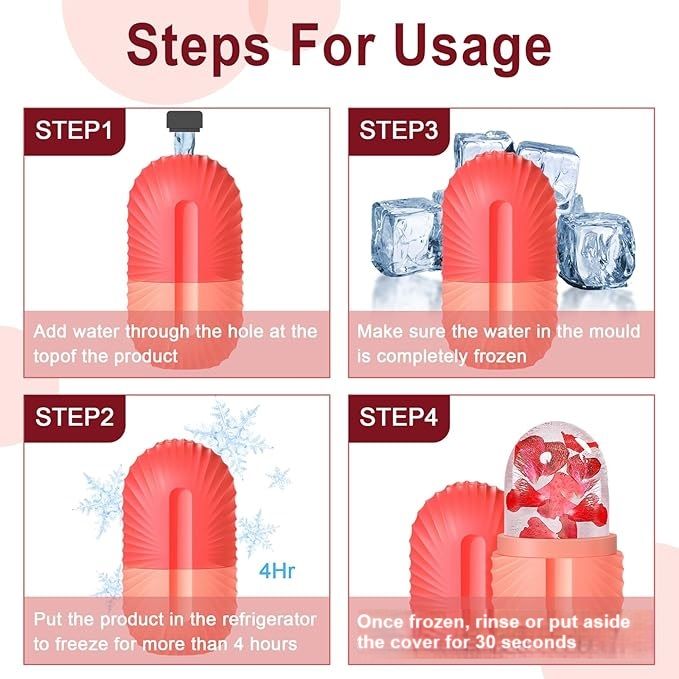 Steps For Usage

STEP1

Add water through the hole at the topof the product

STEP3

Make sure the water in the mould is completely frozen

STEP2

4Hr

Put the product in the refrigerator to freeze for more than 4 hours

STEP4

Once frozen, rinse or put aside the cover for 30 seconds